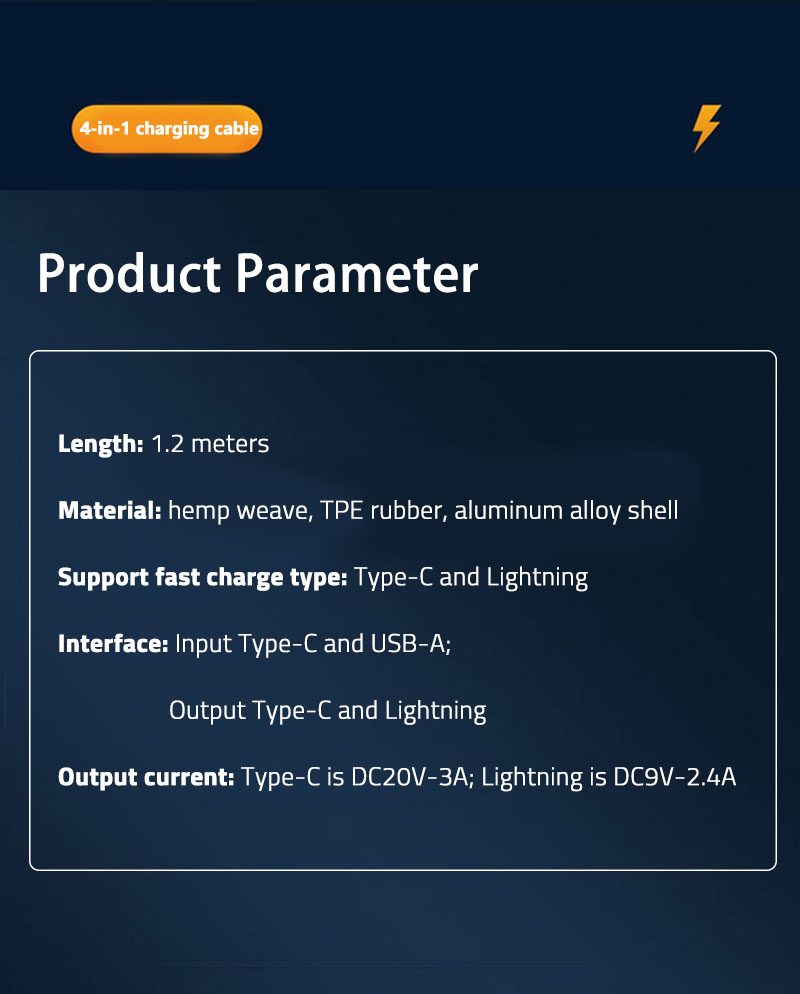 4-in-1 charging cable

Product Parameter

Length: 1.2 meters

Material: hemp weave, TPE rubber, aluminum alloy shell

Support fast charge type: Type-C and Lightning

Interface: Input Type-C and USB-A;

Output Type-C and Lightning

Output current: Type-C is DC20V-3A; Lightning is DC9V-2.4A