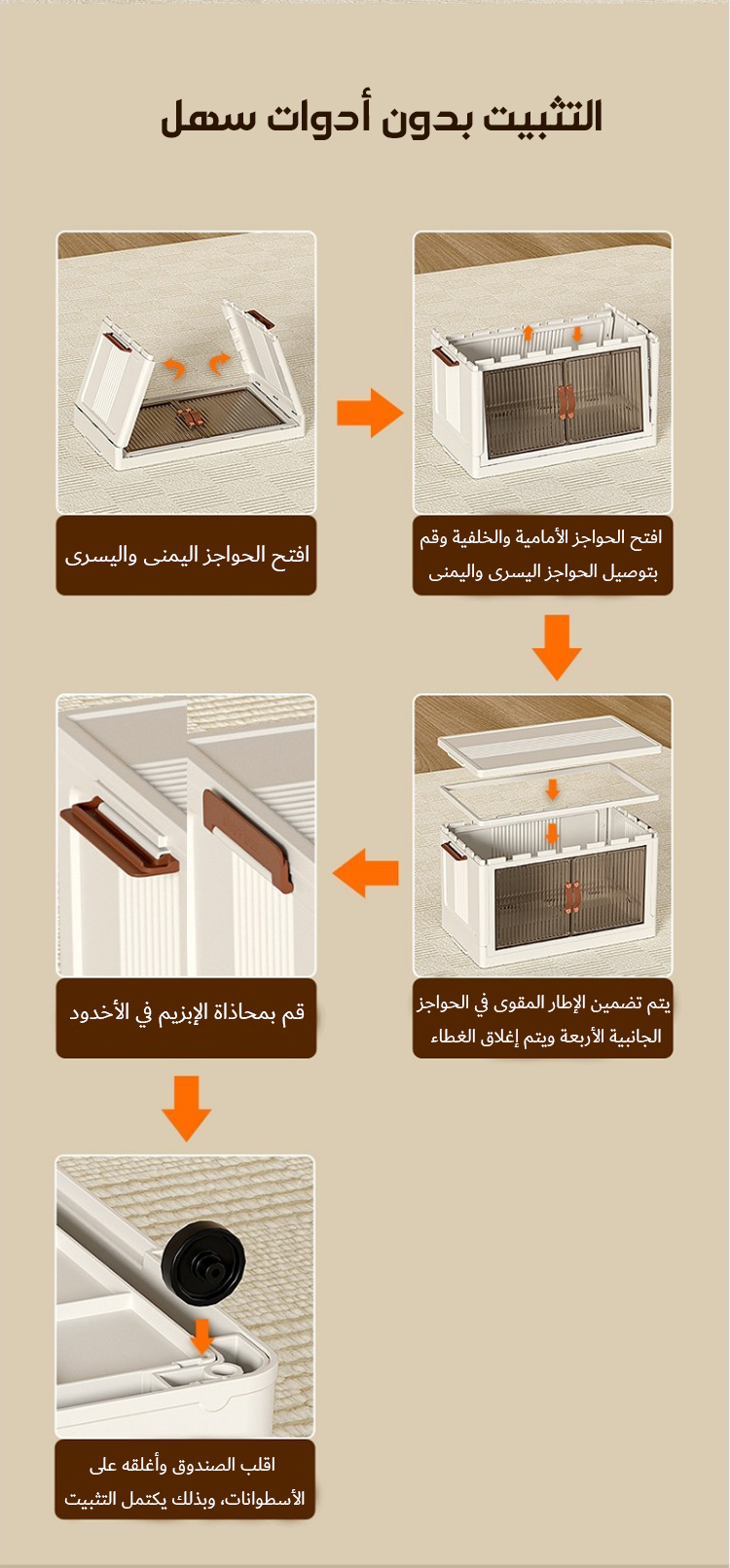 التثبيت بدون أدوات سهل

افتح الحواجز اليمنى واليسرى

افتح الحواجز الأمامية والخلفية وقم بتوصيل الحواجز اليسرى واليمنى

يتم تضمين الإطار المقوى في الحواجز الجانبية الأربعة ويتم إغلاق الغطاء

قم بمحاذاة الإبزيم في الأخدود

اقلب الصندوق وأغلقه على الأسطوانات، وبذلك يكتمل التثبيت