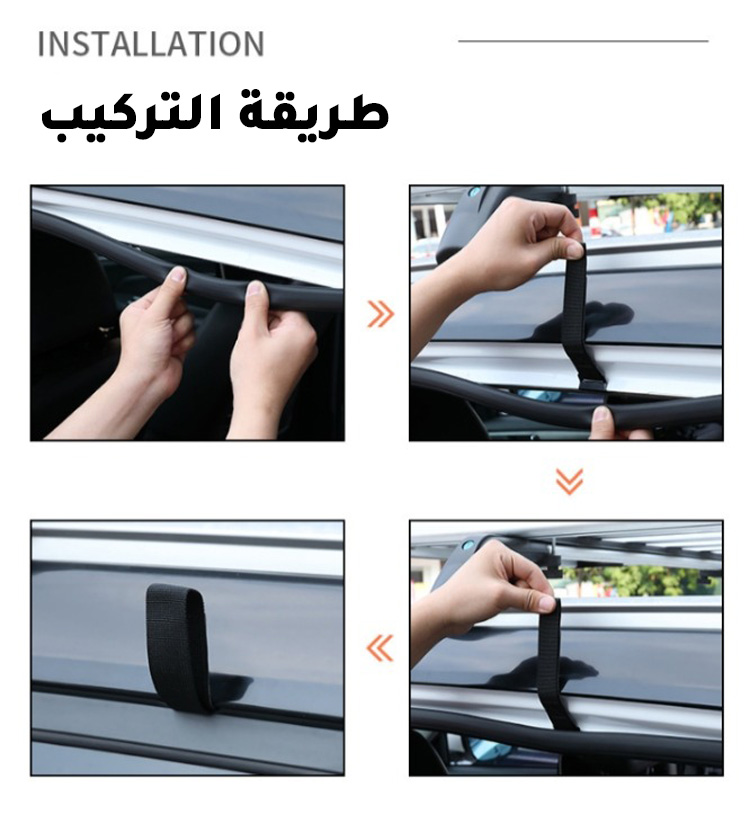 INSTALLATION

طريقة التركيب