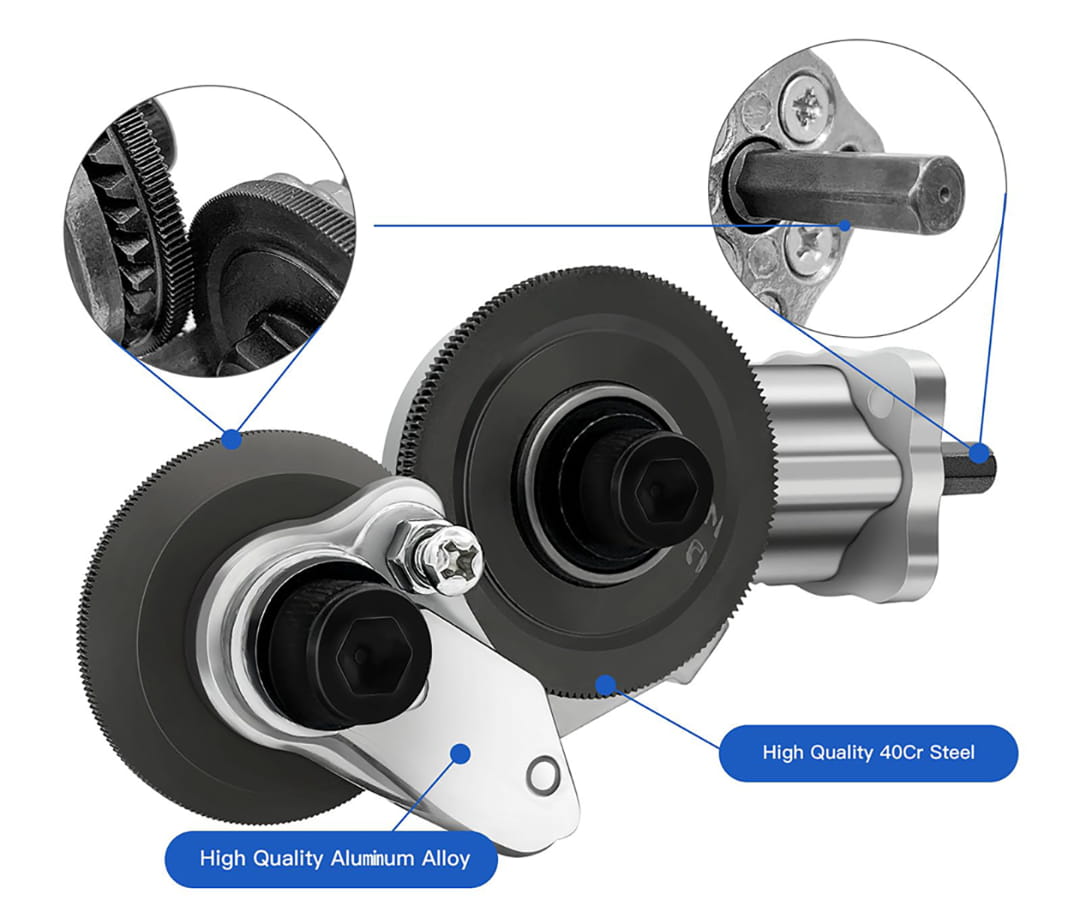 High Quality 40Cr Steel

High Quality Aluminum Alloy