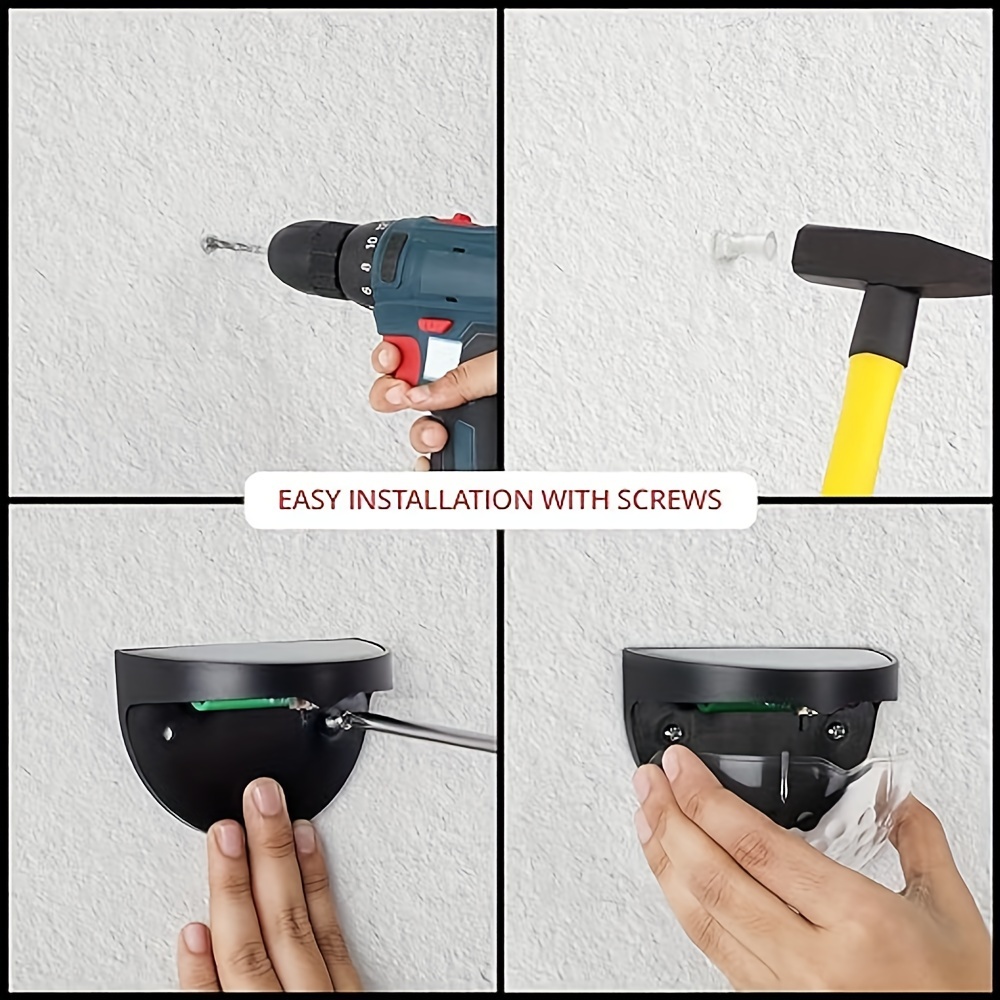 EASY INSTALLATION WITH SCREWS