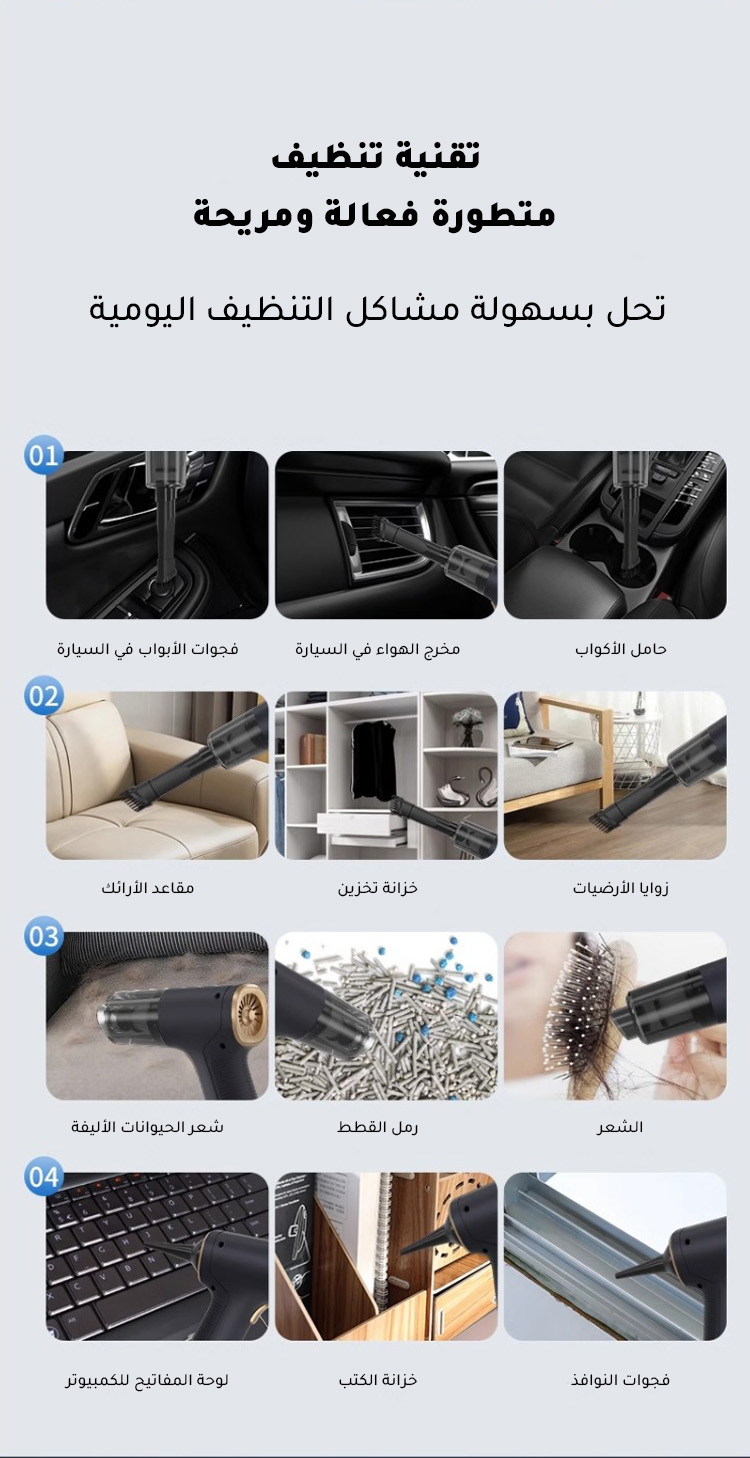 تقنية تنظيف
متطورة فعالة ومريحة

تحل بسهولة مشاكل التنظيف اليومية

01

حامل الأكواب

مخرج الهواء في السيارة

فجوات الأبواب في السيارة

02

زوايا الأرضيات

خزانة تخزين

مقاعد الأرائك

03

الشعر

رمل القطط

شعر الحيوانات الأليفة

04

فجوات النوافذ

خزانة الكتب

لوحة المفاتيح للكمبيوتر