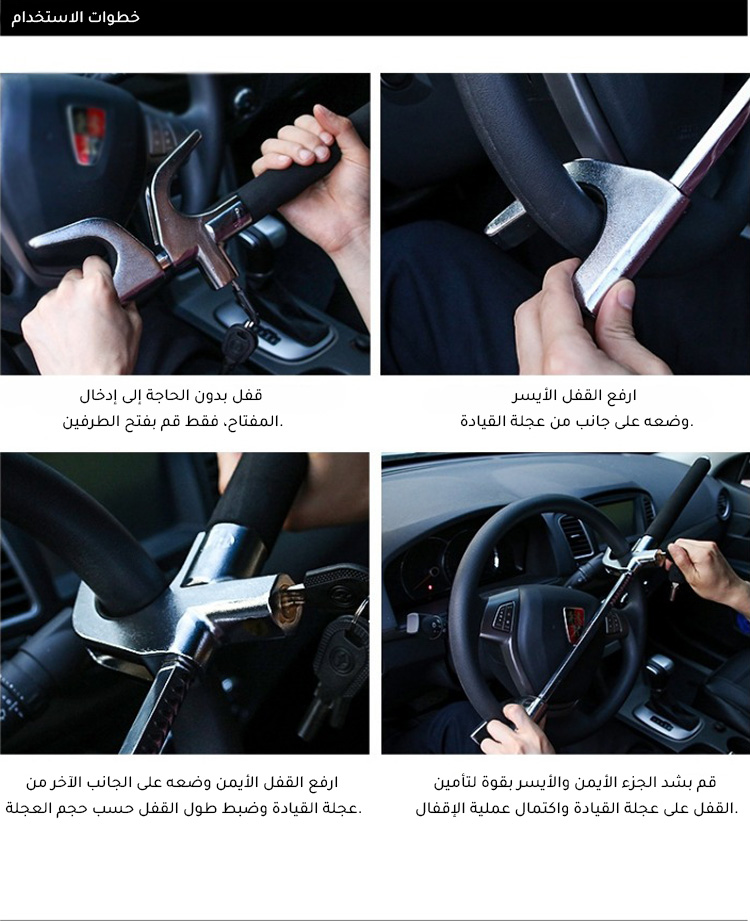 خطوات الاستخدام

ارفع القفل الأيسر
وضعه على جانب من عجلة القيادة.

قفل بدون الحاجة إلى إدخال
المفتاح، فقط قم بفتح الطرفين.

قم بشد الجزء الأيمن والأيسر بقوة لتأمين
القفل على عجلة القيادة واكتمال عملية الإقفال.

ارفع القفل الأيمن وضعه على الجانب الآخر من
عجلة القيادة وضبط طول القفل حسب حجم العجلة.