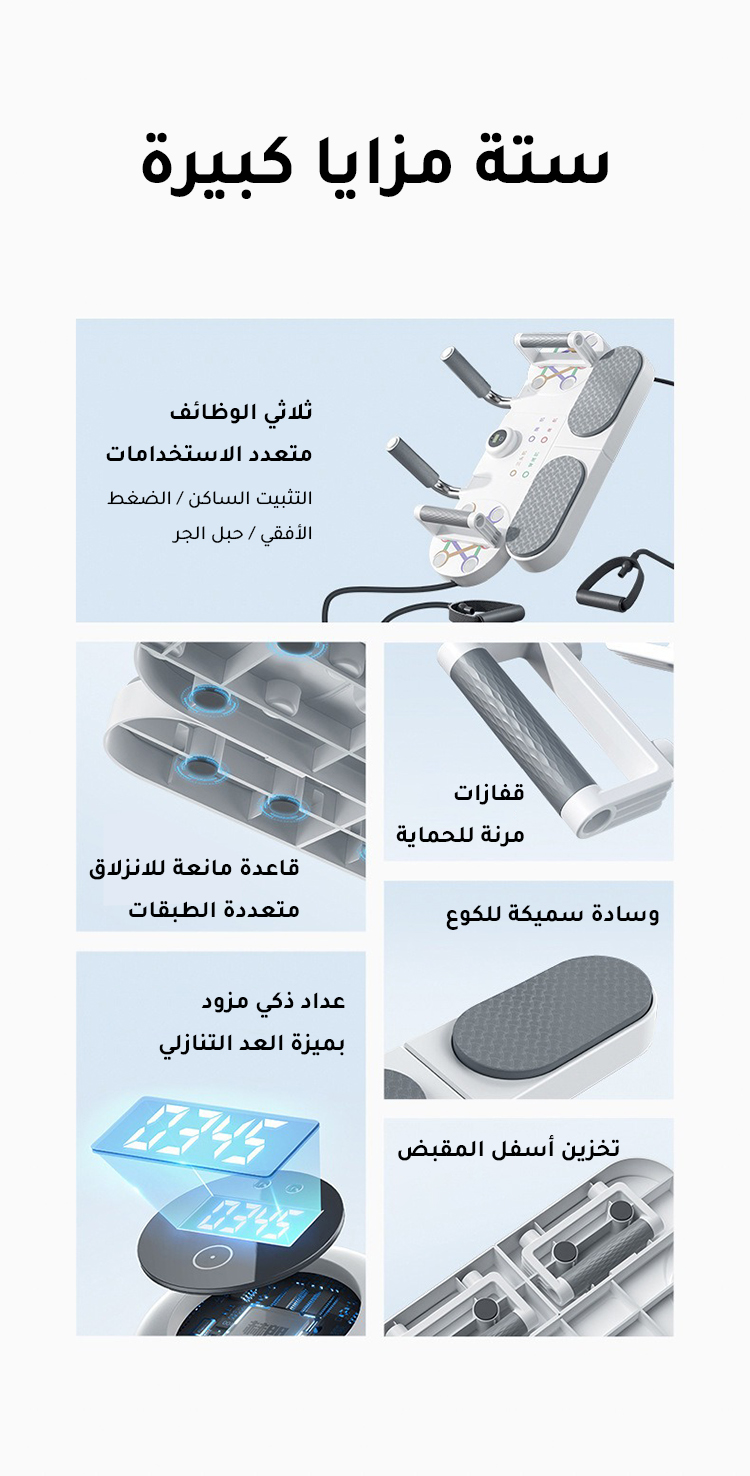 ستة مزايا كبيرة

ثلاثي الوظائف
متعدد الاستخدامات
التثبيت الساكن / الضغط
الأفقي / حبل الجر

قفازات
مرنة للحماية

قاعدة مانعة للانزلاق
متعددة الطبقات

وسادة سميكة للكوع

عداد ذكي مزود
بميزة العد التنازلي

23:45

23:45

تخزين أسفل المقبض