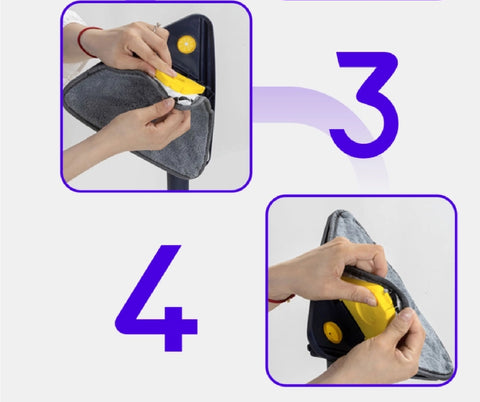 3

4