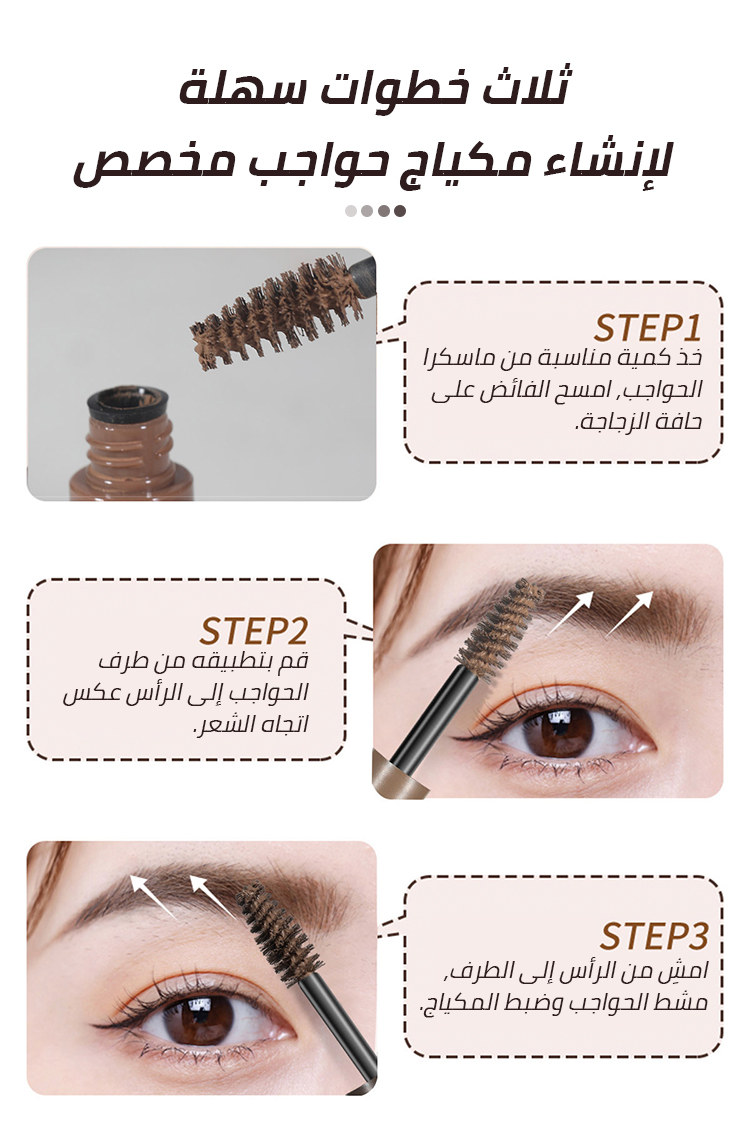 ثلاث خطوات سهلة
لإنشاء مكياج حواجب مخصص

STEP1
خذ كمية مناسبة من ماسكرا الحواجب, امسح الفائض على حافة الزجاجة.

STEP2
قم بتطبيقه من طرف الحواجب إلى الرأس عكس اتجاه الشعر.

STEP3
امشِ من الرأس إلى الطرف, مشط الحواجب وضبط المكياج.